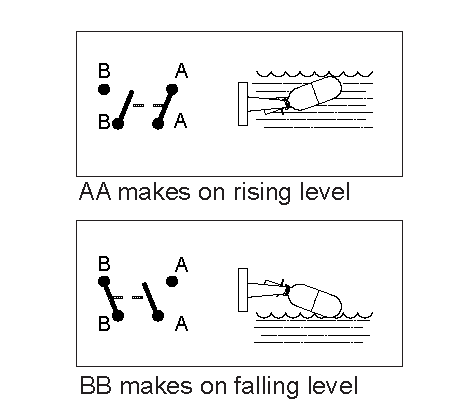 B A
B A

AA makes on rising level

B A
B A

BB makes on falling level